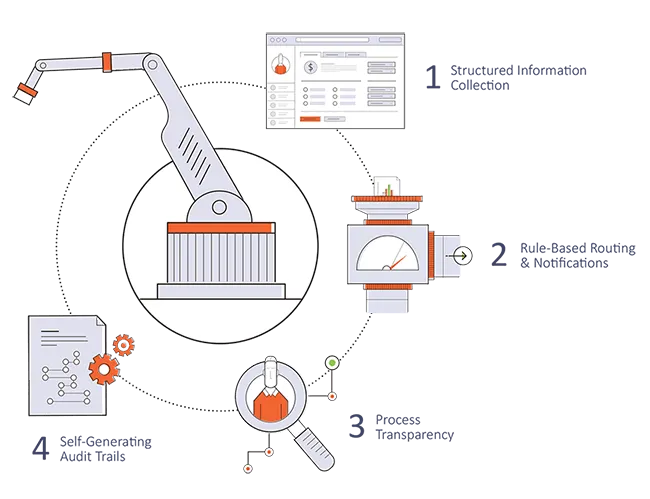 1 Structured Information Collection

2 Rule-Based Routing & Notifications

3 Process Transparency

4 Self-Generating Audit Trails