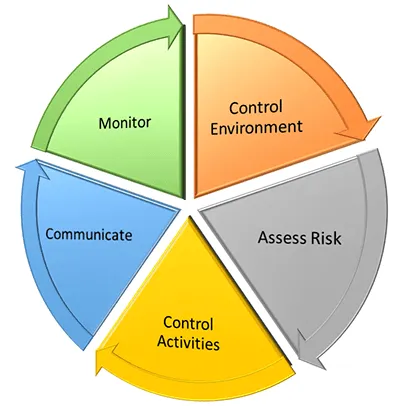 Control Environment

Assess Risk

Control Activities

Communicate

Monitor